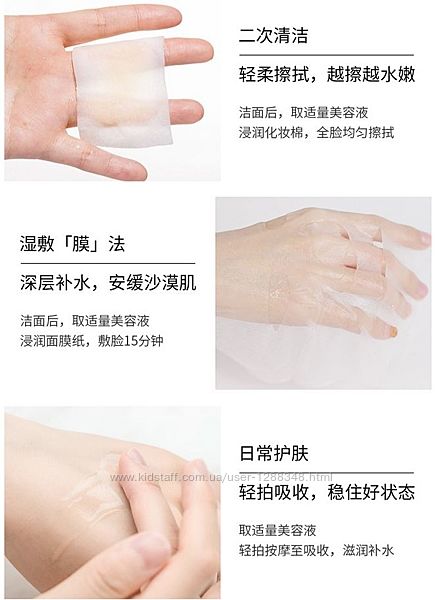 二次清洁

轻柔擦拭，越擦越水嫩

洁面后，取适量美容液
浸润化妆棉，全脸均匀擦拭

湿敷「膜」法

深层补水，安缓沙漠肌

洁面后，取适量美容液
浸润面膜纸，敷脸15分钟

日常护肤

www.kidstaff.com.ua/user-1288348.html

轻拍吸收，稳住好状态

取适量美容液
轻拍按摩至吸收，滋润补水